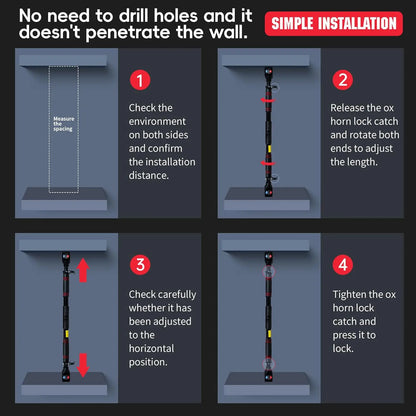 No need to drill holes and it doesn't penetrate the wall.

SIMPLE INSTALLATION

Measure the spacing

1

Check the environment on both sides and confirm the installation distance.

2

Release the ox horn lock catch and rotate both ends to adjust the length.

3

Check carefully whether it has been adjusted to the horizontal position.

4

Tighten the ox horn lock catch and press it to lock.